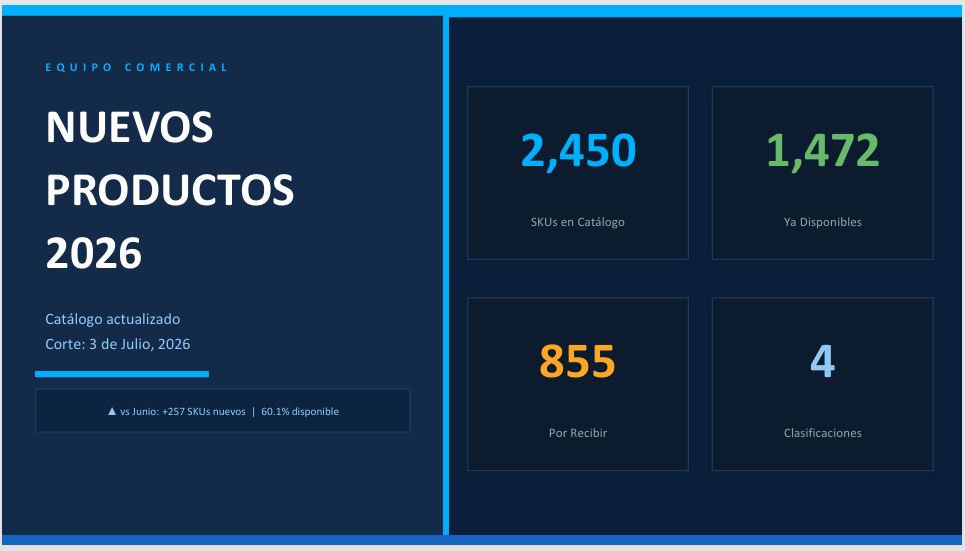 EQUIPO COMERCIAL

NUEVOS PRODUCTOS 2026

Catálogo actualizado
Corte: 3 de Julio, 2026

▲ vs Junio: +257 SKUs nuevos | 60.1% disponible

2,450

SKUs en Catálogo

1,472

Ya Disponibles

855

Por Recibir

4

Clasificaciones